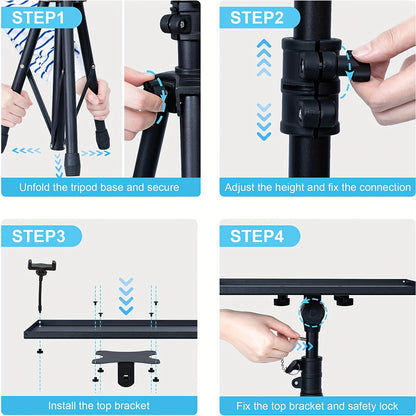 STEP1

Unfold the tripod base and secure

STEP2

Adjust the height and fix the connection

STEP3

Install the top bracket

STEP4

Fix the top bracket and safety lock