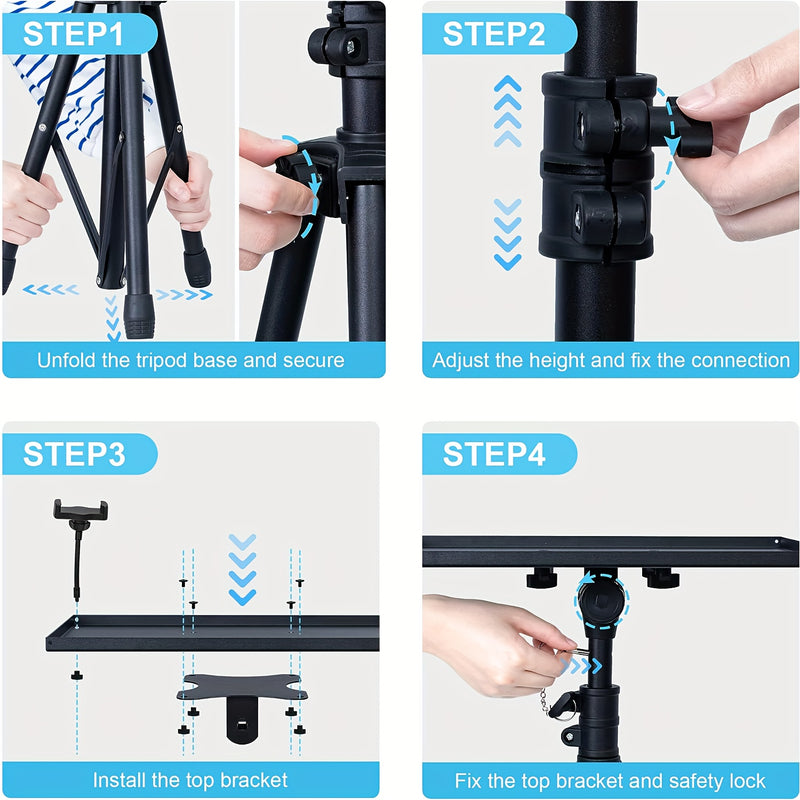 STEP1

Unfold the tripod base and secure

STEP2

Adjust the height and fix the connection

STEP3

Install the top bracket

STEP4

Fix the top bracket and safety lock