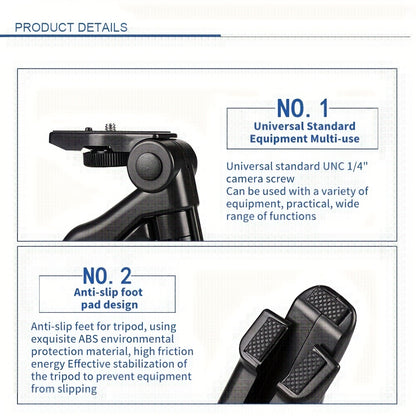 PRODUCT DETAILS

NO. 1
Universal Standard Equipment Multi-use

Universal standard UNC 1/4" camera screw
Can be used with a variety of equipment, practical, wide range of functions

NO. 2
Anti-slip foot pad design

Anti-slip feet for tripod, using exquisite ABS environmental protection material, high friction energy Effective stabilization of the tripod to prevent equipment from slipping