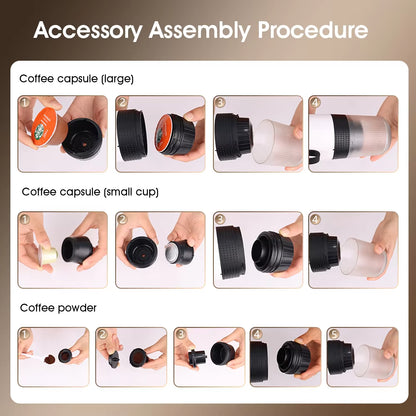 Accessory Assembly Procedure

Coffee capsule (large)

1 2 3 4

Coffee capsule (small cup)

1 2 3 4

Coffee powder

1 2 3 4 5