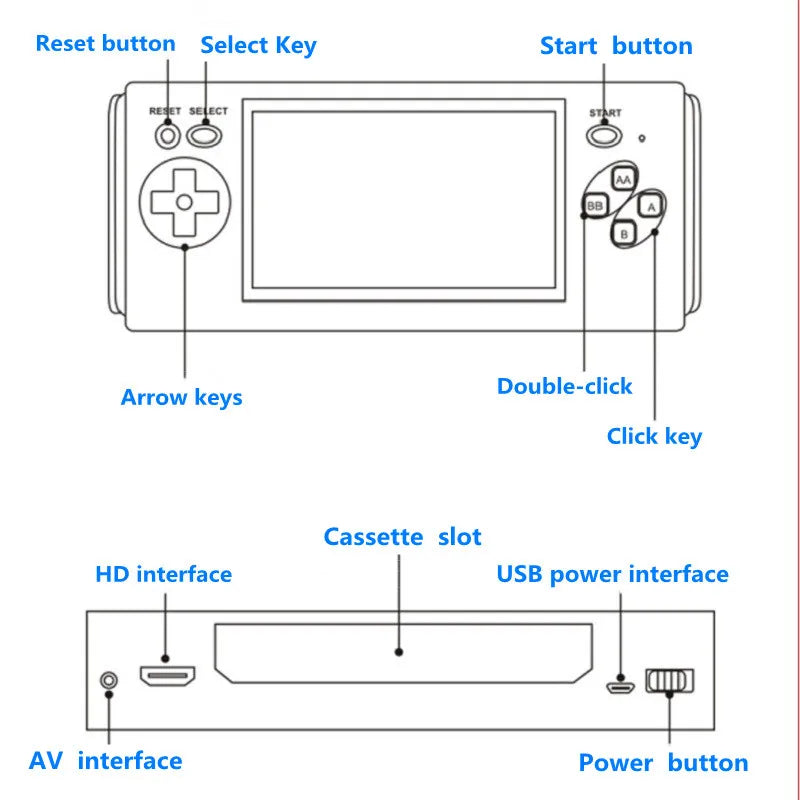 Reset button
Select Key
Start button
RESET SELECT
START
AA
BB
A
B
Arrow keys
Double-click
Click key

Cassette slot
HD interface
USB power interface
AV interface
Power button