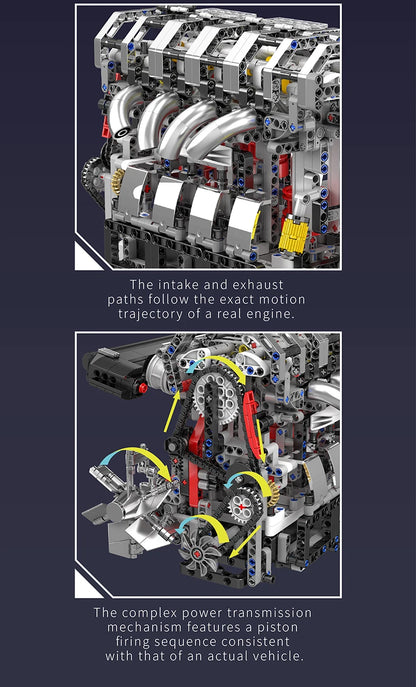 The intake and exhaust paths follow the exact motion trajectory of a real engine.

The complex power transmission mechanism features a piston firing sequence consistent with that of an actual vehicle.