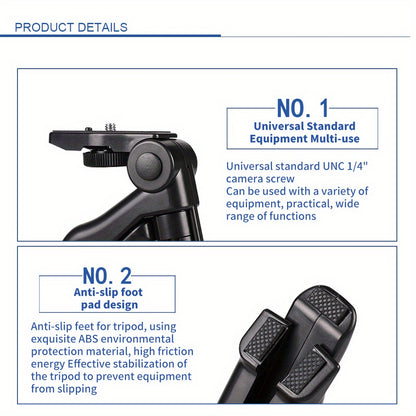 PRODUCT DETAILS

NO. 1
Universal Standard Equipment Multi-use

Universal standard UNC 1/4" camera screw
Can be used with a variety of equipment, practical, wide range of functions

NO. 2
Anti-slip foot pad design

Anti-slip feet for tripod, using exquisite ABS environmental protection material, high friction energy Effective stabilization of the tripod to prevent equipment from slipping